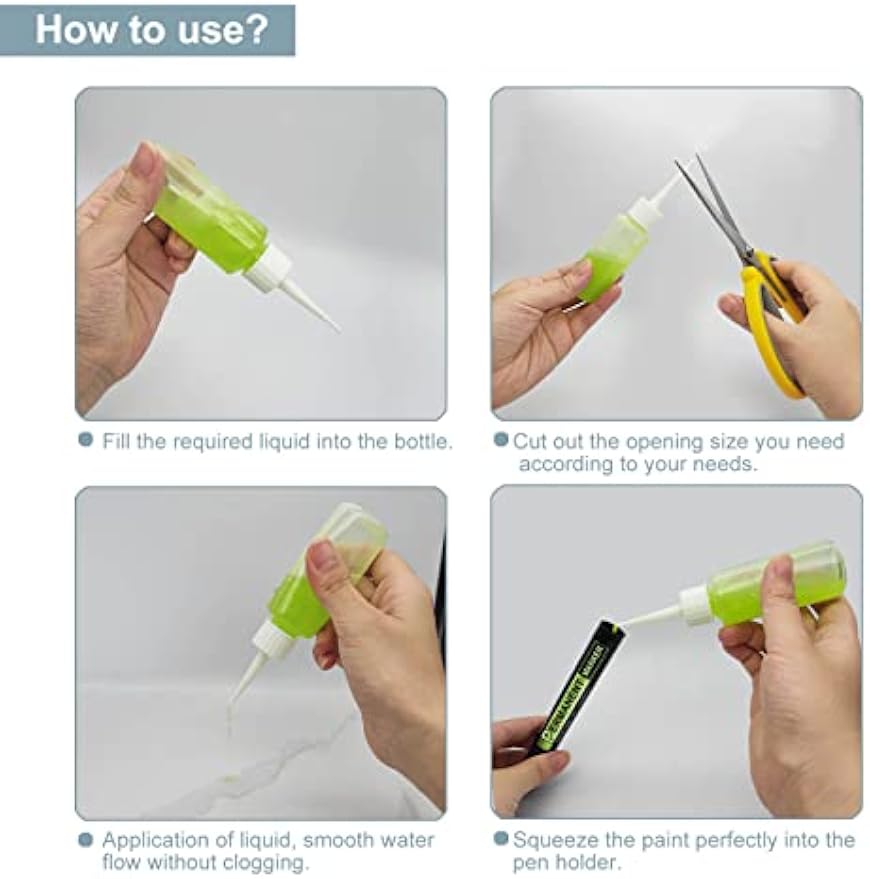 How to use?

Fill the required liquid into the bottle.

Cut out the opening size you need according to your needs.

Application of liquid, smooth water flow without clogging.

PERMANENT MARKER

Squeeze the paint perfectly into the pen holder.