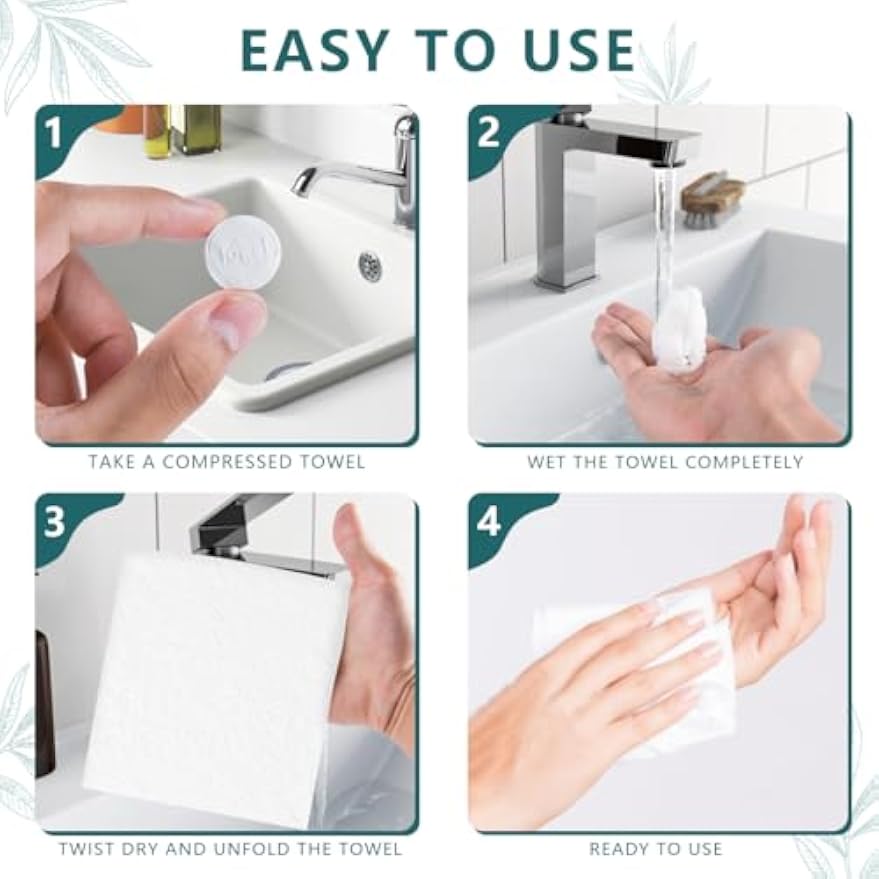 EASY TO USE

1

TAKE A COMPRESSED TOWEL

2

WET THE TOWEL COMPLETELY

3

TWIST DRY AND UNFOLD THE TOWEL

4

READY TO USE