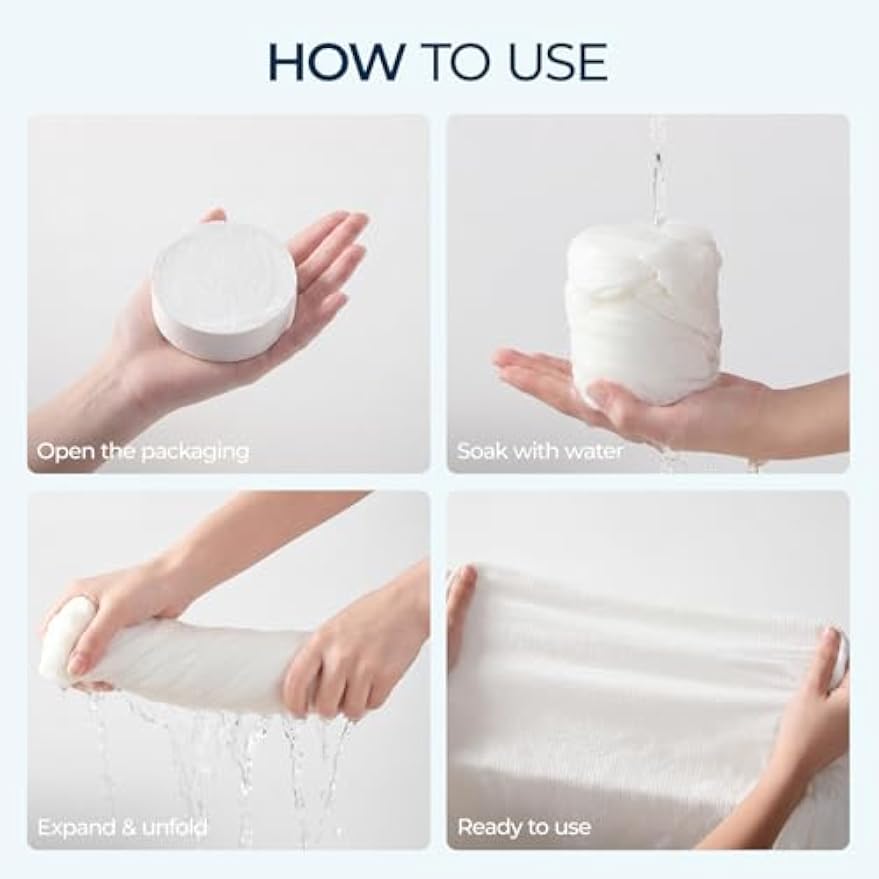 HOW TO USE

Open the packaging

Soak with water

Expand & unfold

Ready to use